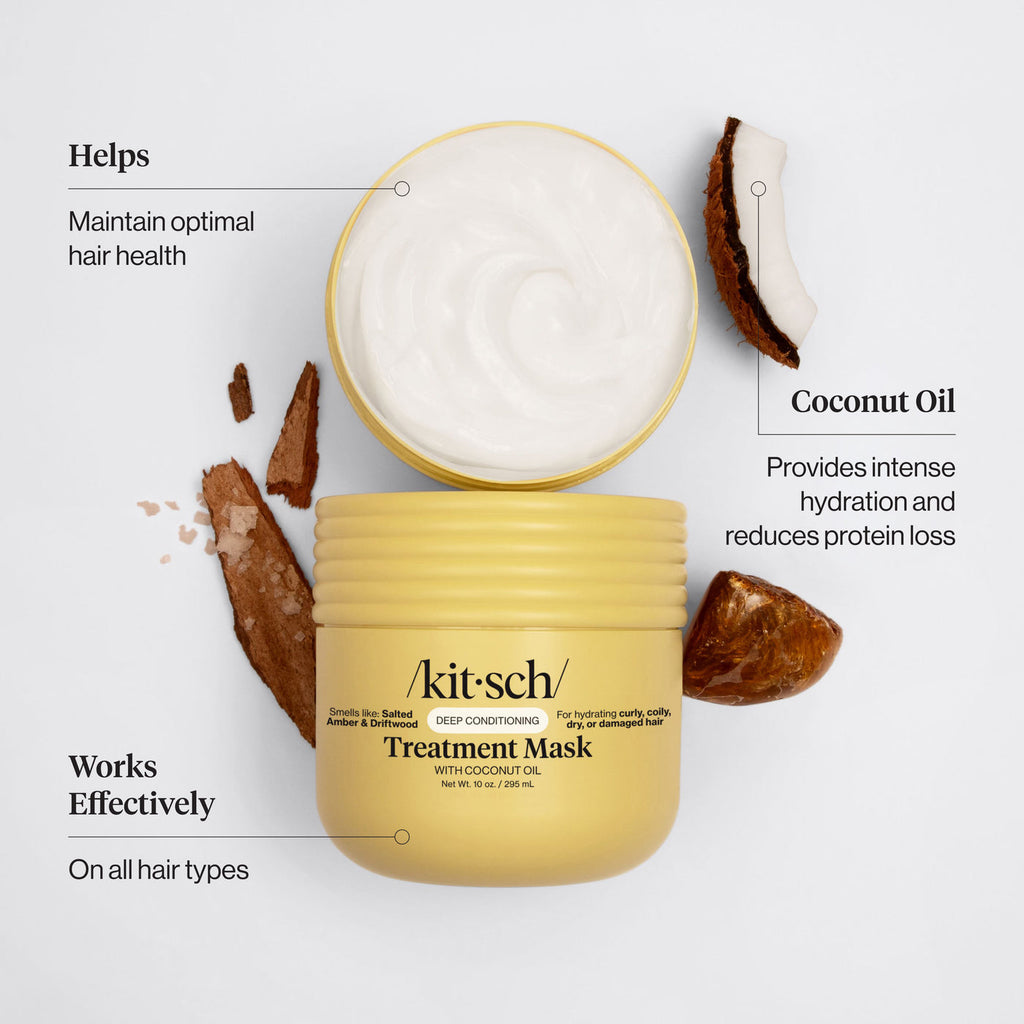 Helps

Maintain optimal hair health

Coconut Oil

Provides intense hydration and reduces protein loss

/kit·sch/

Smells like: Salted Amber & Driftwood

DEEP CONDITIONING

For hydrating curly, coily, dry, or damaged hair

Treatment Mask

WITH COCONUT OIL

Net Wt. 10 oz. / 295 mL

Works Effectively

On all hair types